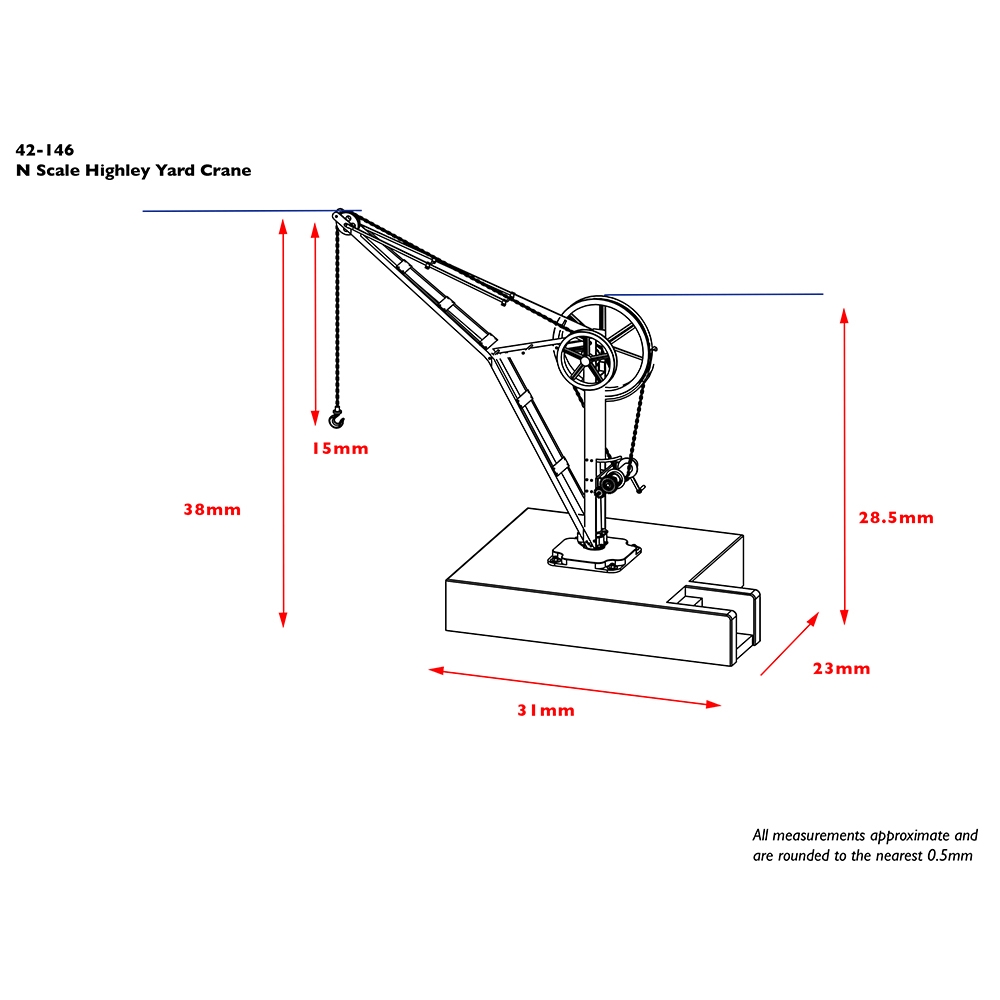 42-146
N Scale Highley Yard Crane

15mm

38mm

28.5mm

23mm

31mm

All measurements approximate and are rounded to the nearest 0.5mm