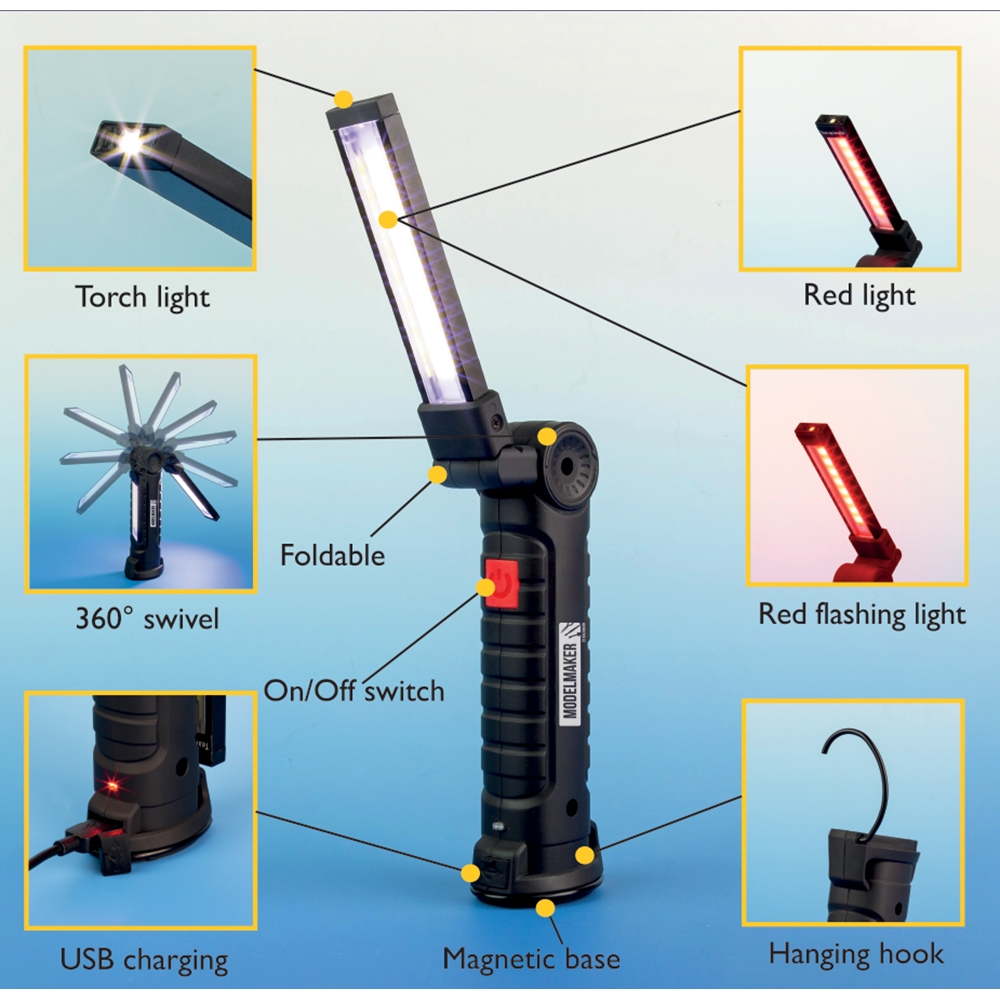 Torch light

Red light

360° swivel

Foldable

Red flashing light

On/Off switch

MODELMAKER

USB charging

Magnetic base

Hanging hook